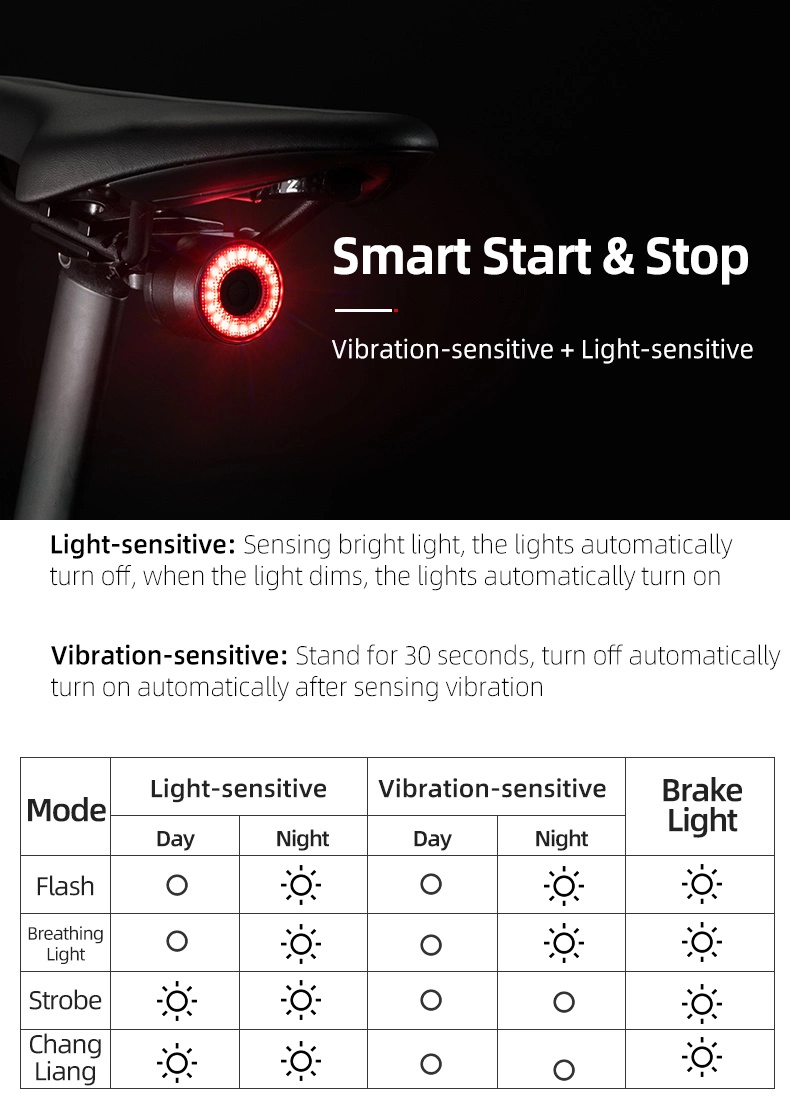 Smart Start & Stop

Vibration-sensitive + Light-sensitive

Light-sensitive: Sensing bright light, the lights automatically turn off, when the light dims, the lights automatically turn on

Vibration-sensitive: Stand for 30 seconds, turn off automatically turn on automatically after sensing vibration

| Mode | Light-sensitive Day | Light-sensitive Night | Vibration-sensitive Day | Vibration-sensitive Night | Brake Light |
|---|---|---|---|---|---|
| Flash | ○ | ☼ | ○ | ☼ | ☼ |
| Breathing Light | ○ | ☼ | ○ | ☼ | ☼ |
| Strobe | ☼ | ☼ | ○ | ○ | ☼ |
| Chang Liang | ☼ | ☼ | ○ | ○ | ☼ |